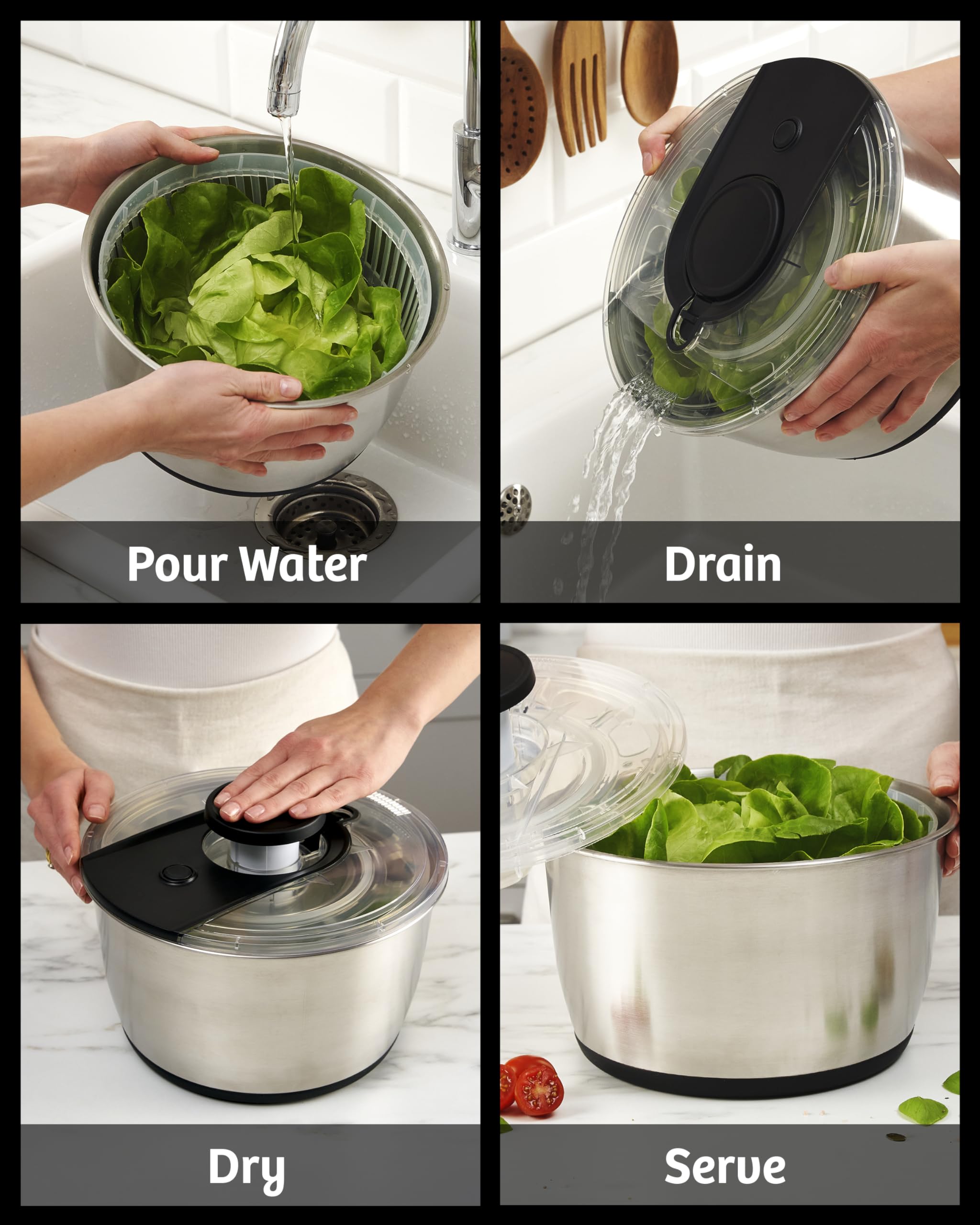 Pour Water

Drain

Dry

Serve