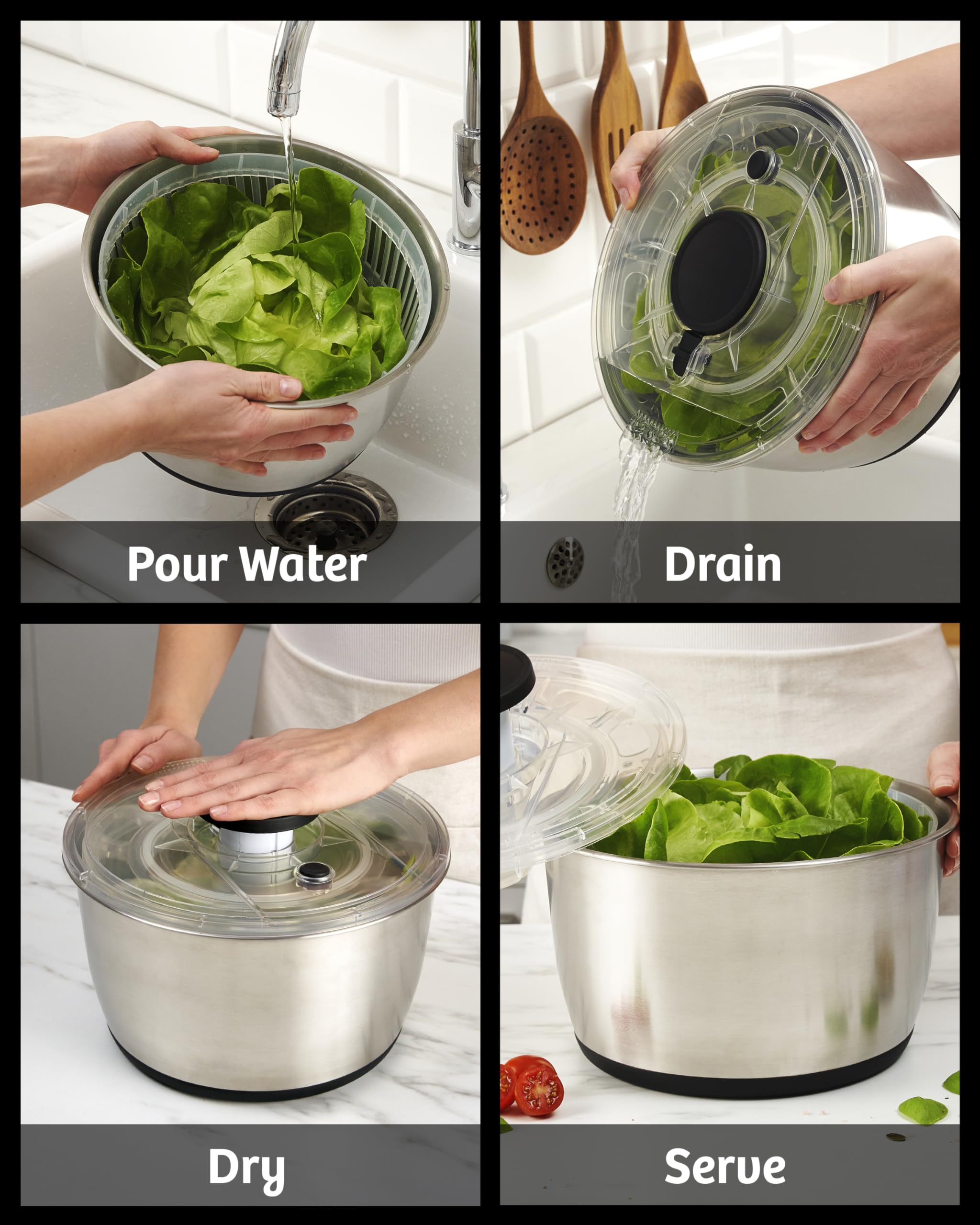 Pour Water

Drain

Dry

Serve