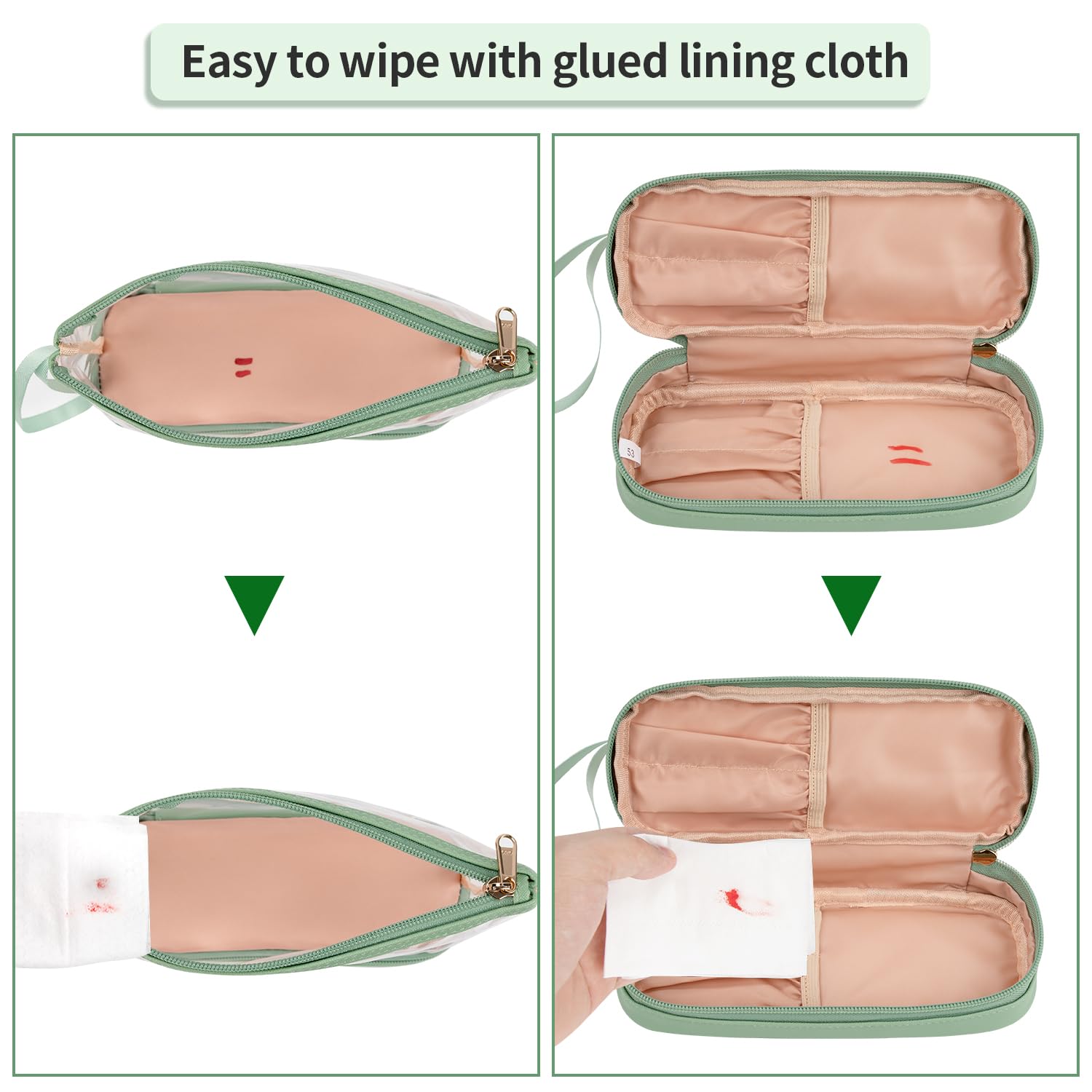 Easy to wipe with glued lining cloth

S3