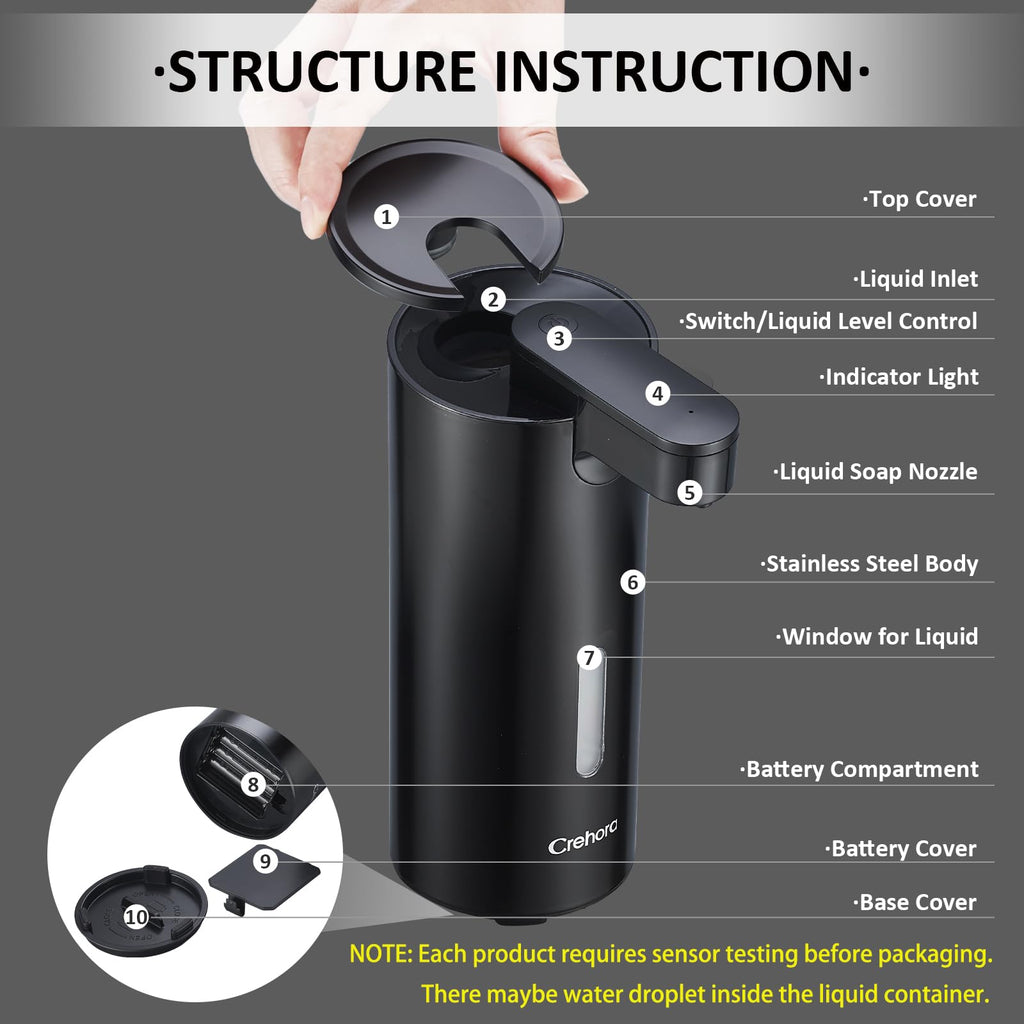 ·STRUCTURE INSTRUCTION·

1 ·Top Cover
2 ·Liquid Inlet
3 ·Switch/Liquid Level Control
4 ·Indicator Light
5 ·Liquid Soap Nozzle
6 ·Stainless Steel Body
7 ·Window for Liquid
8 ·Battery Compartment
9 ·Battery Cover
10 ·Base Cover

Crehora

NOTE: Each product requires sensor testing before packaging. There maybe water droplet inside the liquid container.