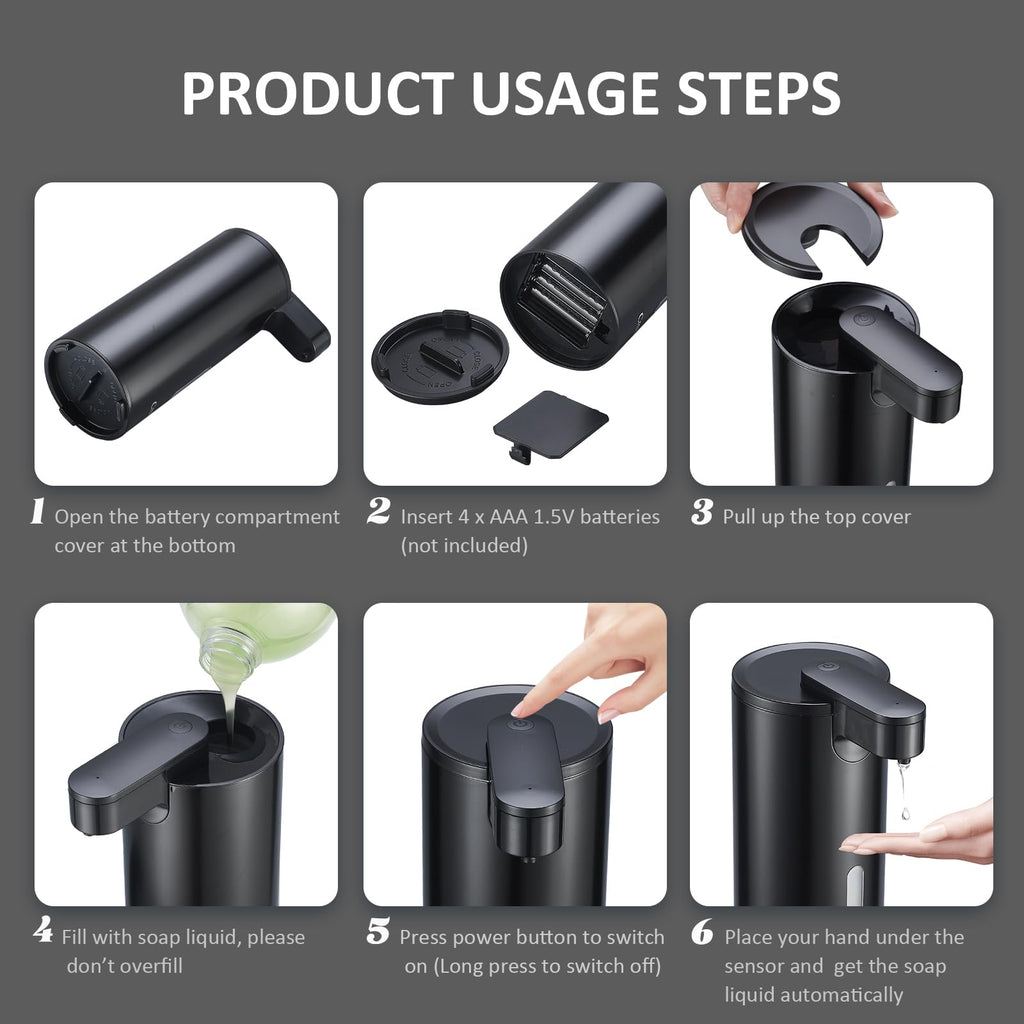 PRODUCT USAGE STEPS

1 Open the battery compartment cover at the bottom

2 Insert 4 x AAA 1.5V batteries (not included)

3 Pull up the top cover

4 Fill with soap liquid, please don't overfill

5 Press power button to switch on (Long press to switch off)

6 Place your hand under the sensor and get the soap liquid automatically