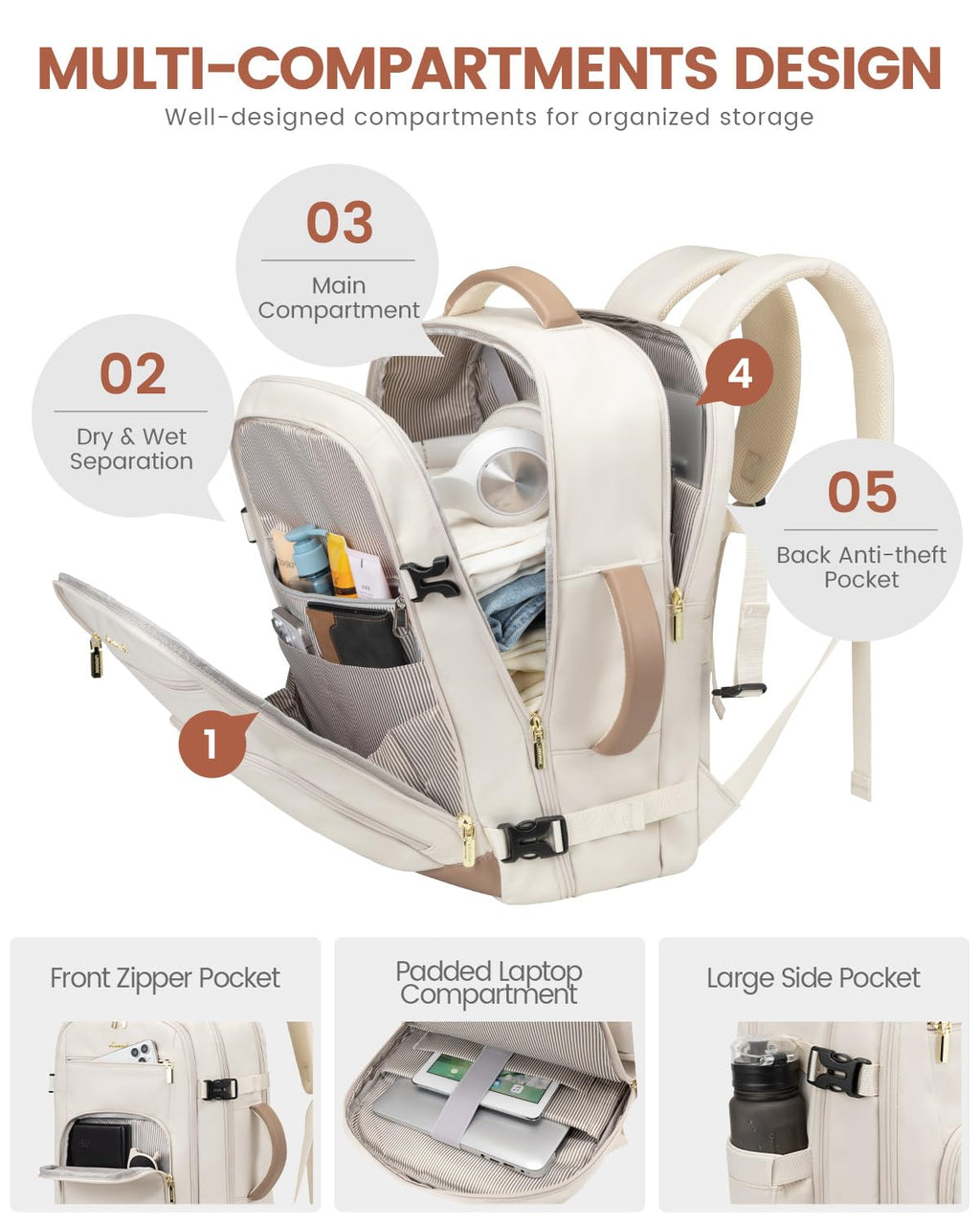 MULTI-COMPARTMENTS DESIGN

Well-designed compartments for organized storage

03
Main Compartment

02
Dry & Wet Separation

4

05
Back Anti-theft Pocket

1

Front Zipper Pocket

Padded Laptop Compartment

Large Side Pocket