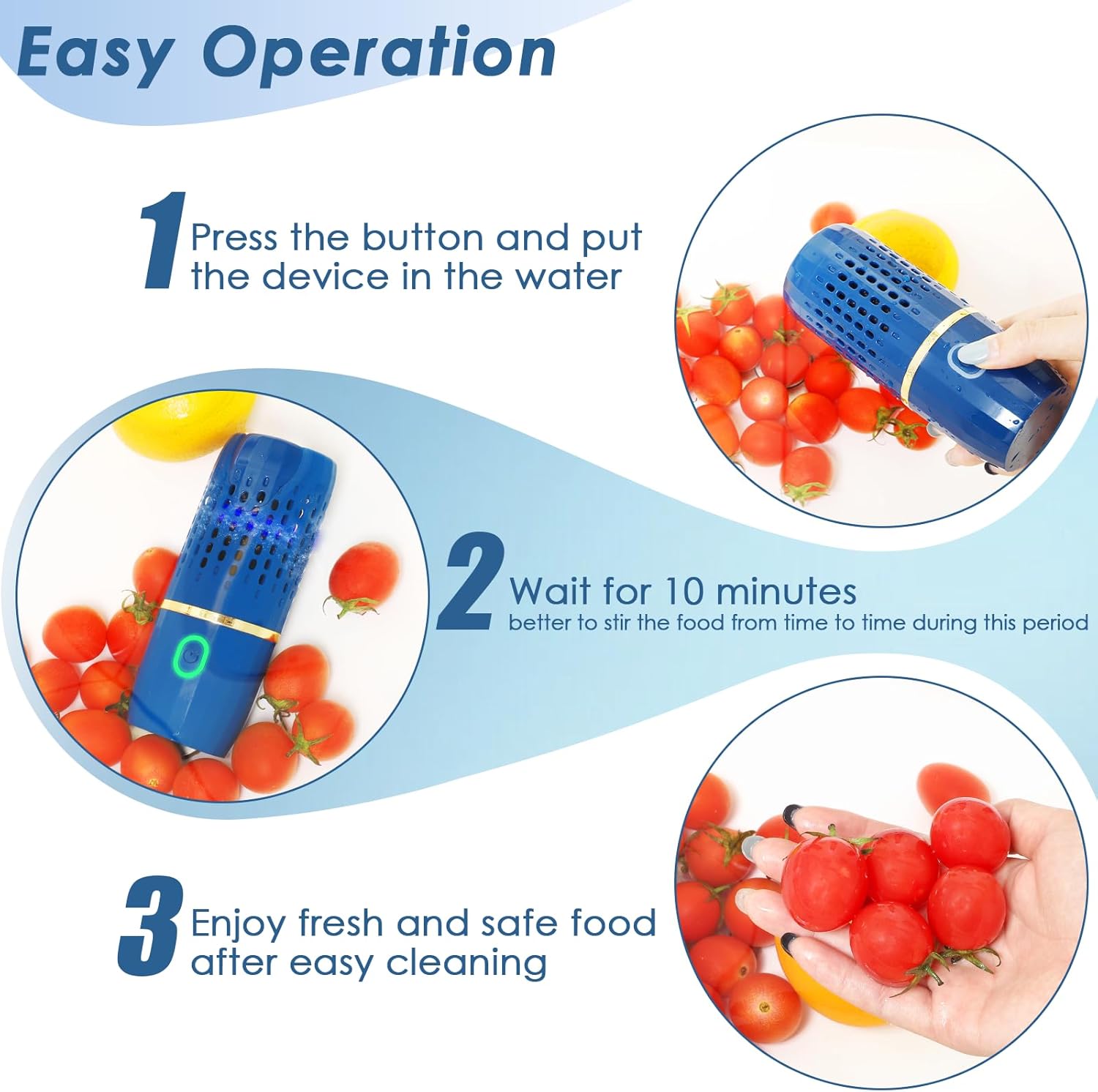 Easy Operation

1 Press the button and put the device in the water

2 Wait for 10 minutes
better to stir the food from time to time during this period

3 Enjoy fresh and safe food after easy cleaning