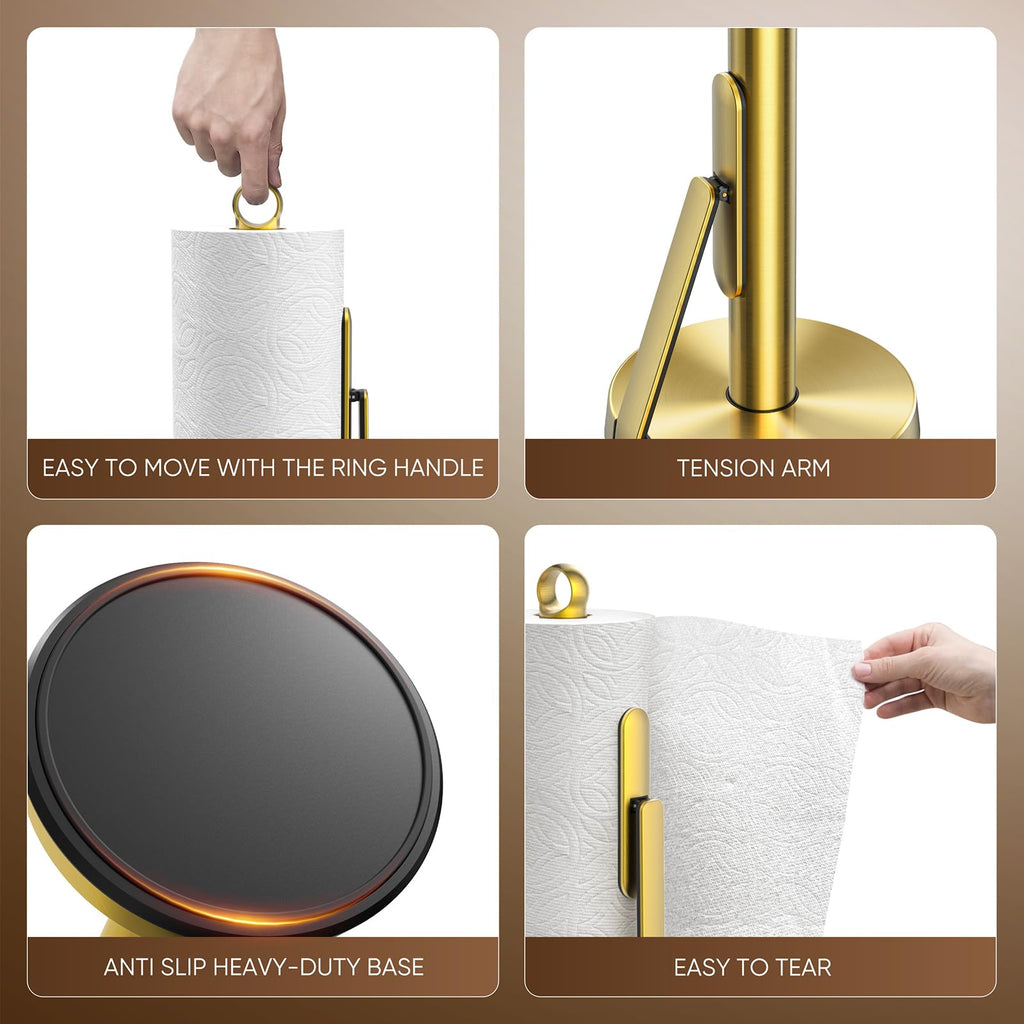 EASY TO MOVE WITH THE RING HANDLE

TENSION ARM

ANTI SLIP HEAVY-DUTY BASE

EASY TO TEAR