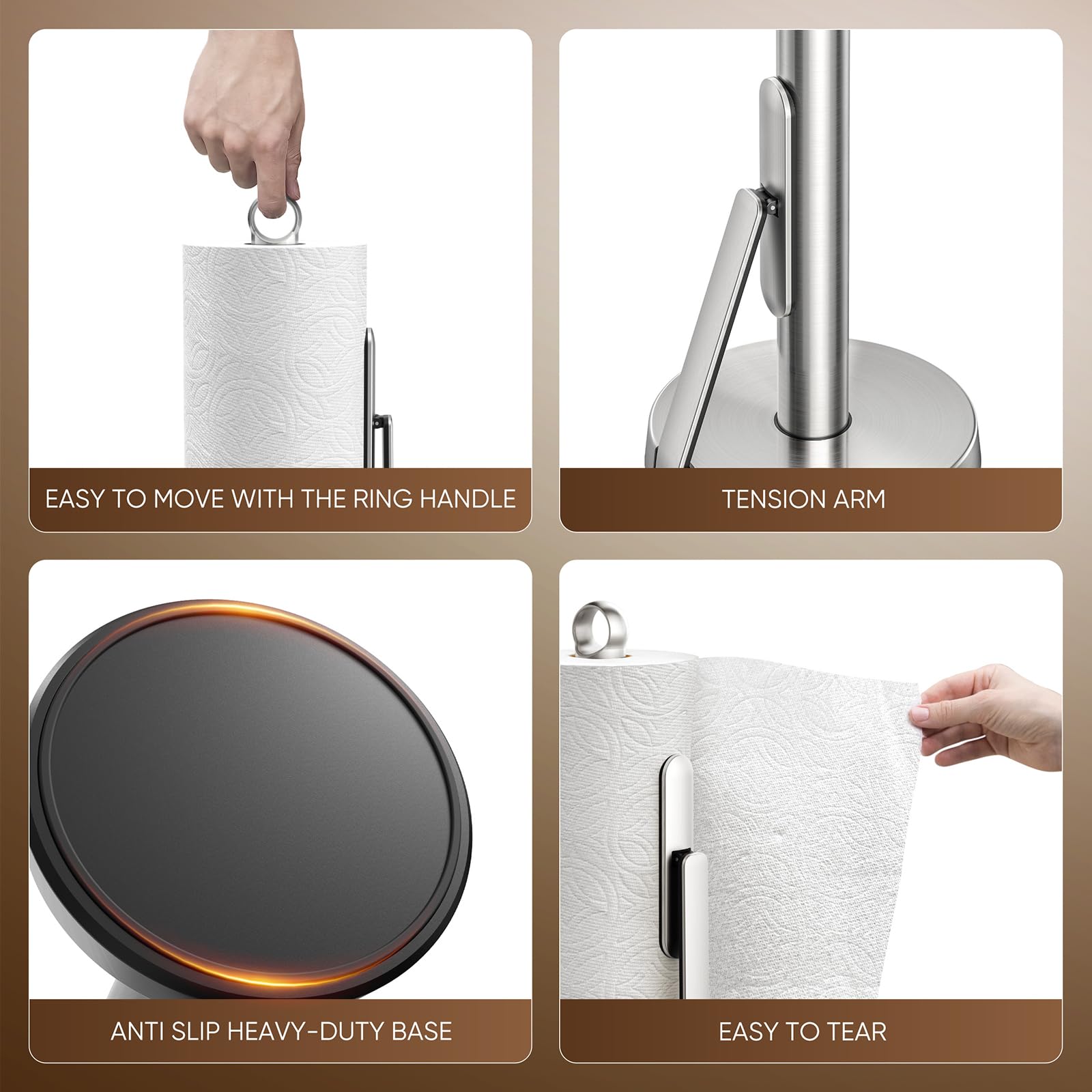 EASY TO MOVE WITH THE RING HANDLE

TENSION ARM

ANTI SLIP HEAVY-DUTY BASE

EASY TO TEAR