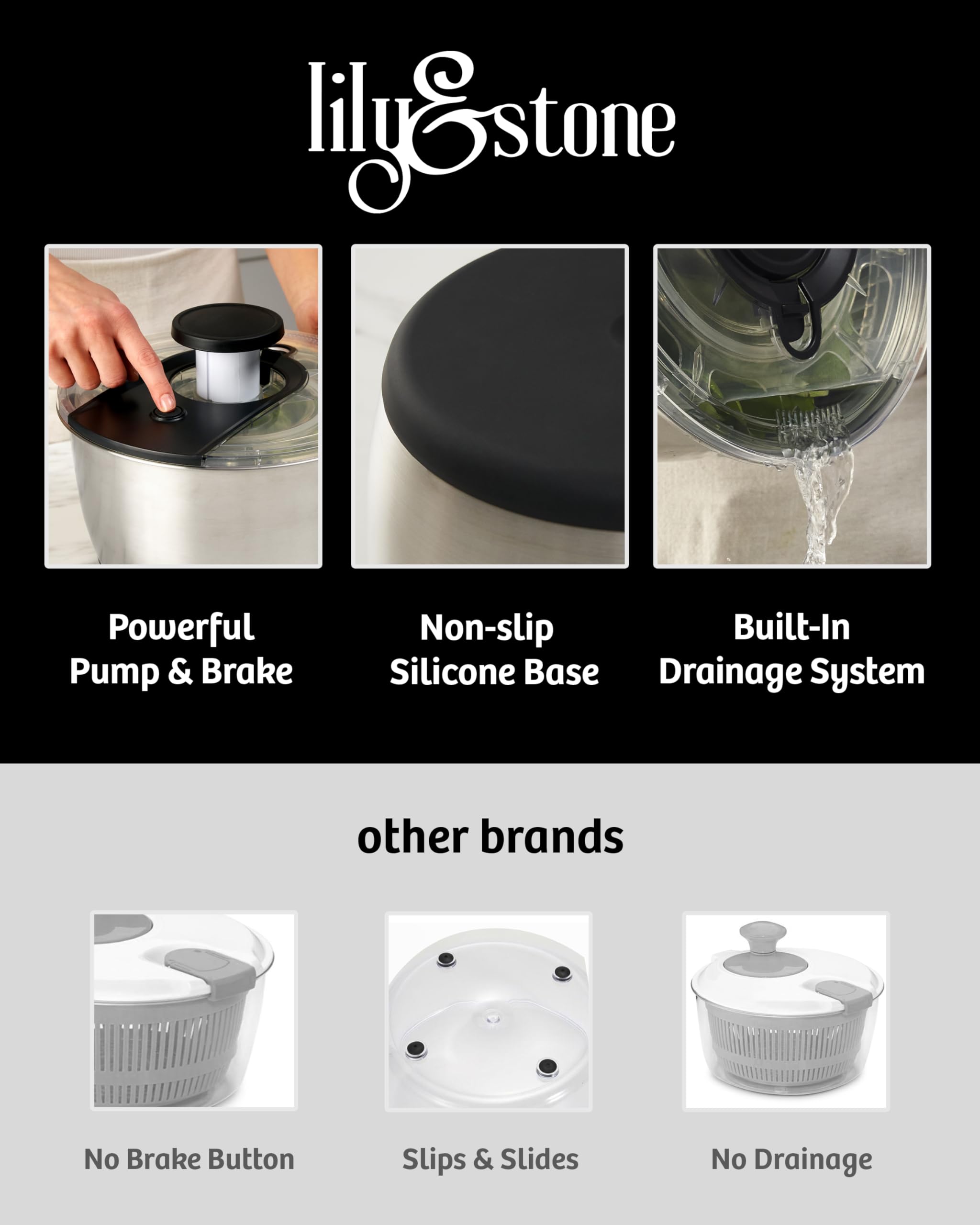 lily&stone

Powerful Pump & Brake

Non-slip Silicone Base

Built-In Drainage System

other brands

No Brake Button

Slips & Slides

No Drainage